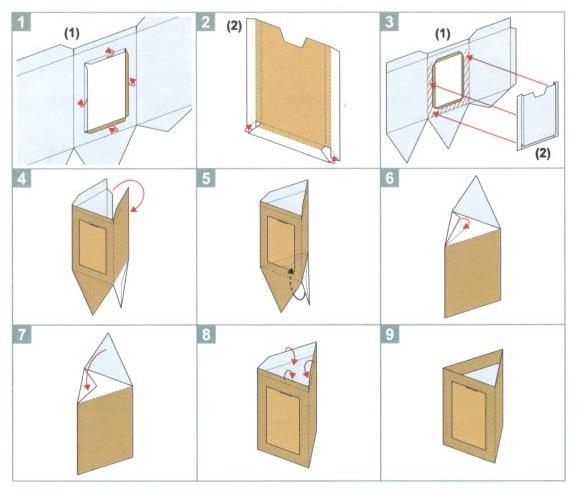 1
(1)

2
(2)

3
(1)
(2)

4

5

6

7

8

9